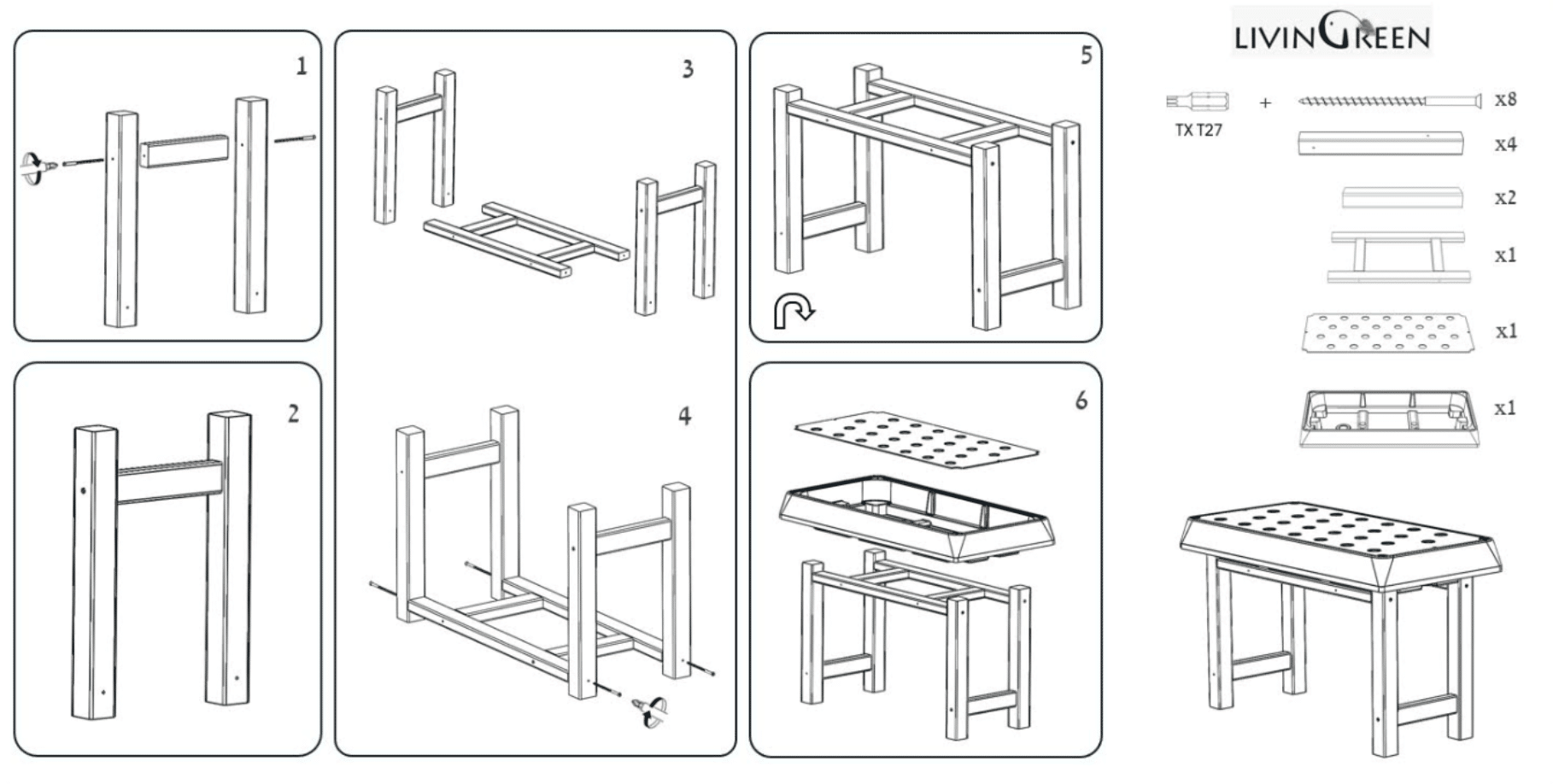 1

2

3

4

5

6

LIVINGREEN

TX T27

+

x8

x4

x2

x1

x1

x1